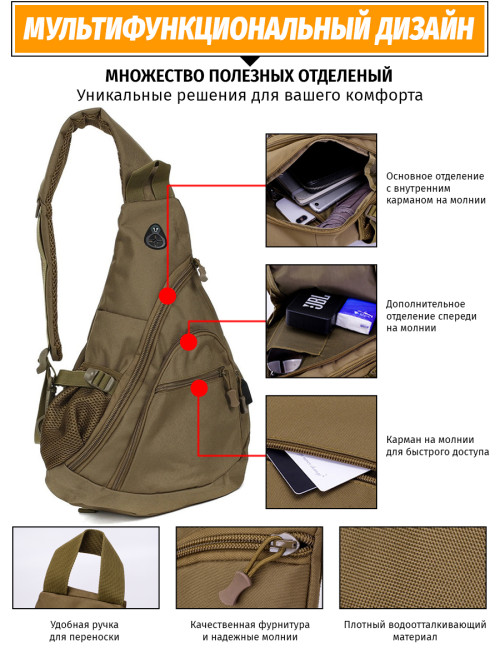 МУЛЬТИФУНКЦИОНАЛЬНЫЙ ДИЗАЙН

МНОЖЕСТВО ПОЛЕЗНЫХ ОТДЕЛЕНЫЙ
Уникальные решения для вашего комфорта

Основное отделение с внутренним карманом на молнии

JBL

Дополнительное отделение спереди на молнии

Карман на молнии для быстрого доступа

Удобная ручка для переноски

Качественная фурнитура и надежные молнии

Плотный водоотталкивающий материал