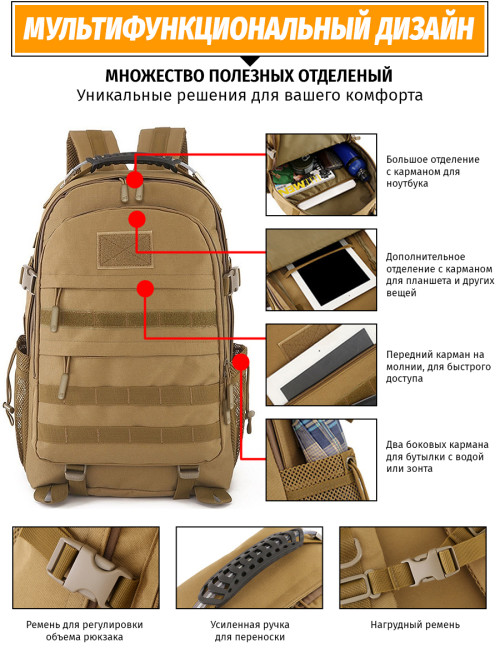 МУЛЬТИФУНКЦИОНАЛЬНЫЙ ДИЗАЙН

МНОЖЕСТВО ПОЛЕЗНЫХ ОТДЕЛЕНЫЙ
Уникальные решения для вашего комфорта

Большое отделение с карманом для ноутбука

Дополнительное отделение с карманом для планшета и других вещей

Передний карман на молнии, для быстрого доступа

Два боковых кармана для бутылки с водой или зонта

Ремень для регулировки объема рюкзака

Усиленная ручка для переноски

Нагрудный ремень