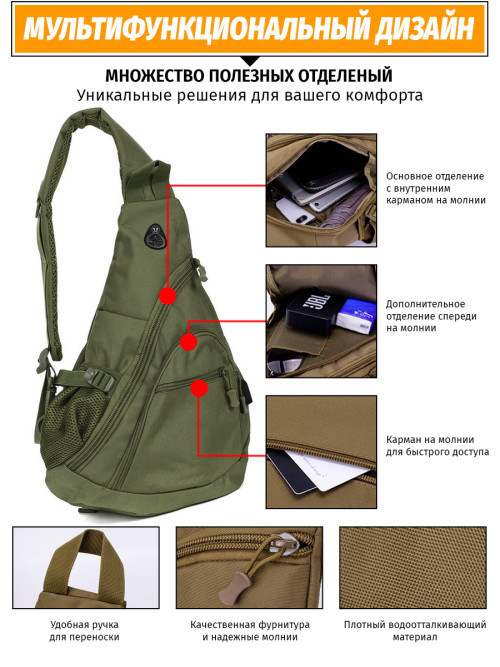 МУЛЬТИФУНКЦИОНАЛЬНЫЙ ДИЗАЙН

МНОЖЕСТВО ПОЛЕЗНЫХ ОТДЕЛЕНЫЙ
Уникальные решения для вашего комфорта

Основное отделение с внутренним карманом на молнии

JBL

Дополнительное отделение спереди на молнии

Карман на молнии для быстрого доступа

Удобная ручка для переноски

Качественная фурнитура и надежные молнии

Плотный водоотталкивающий материал